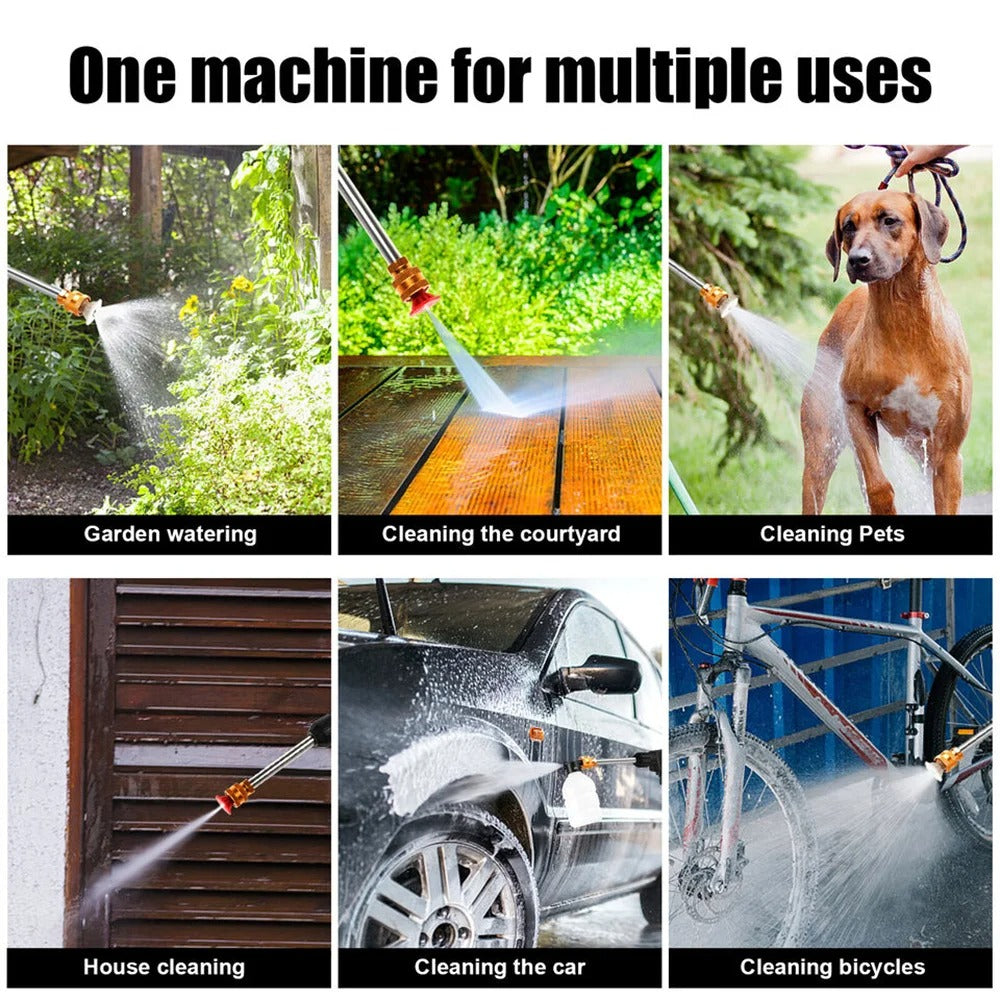 One machine for multiple uses

Garden watering

Cleaning the courtyard

Cleaning Pets

House cleaning

Cleaning the car

Cleaning bicycles