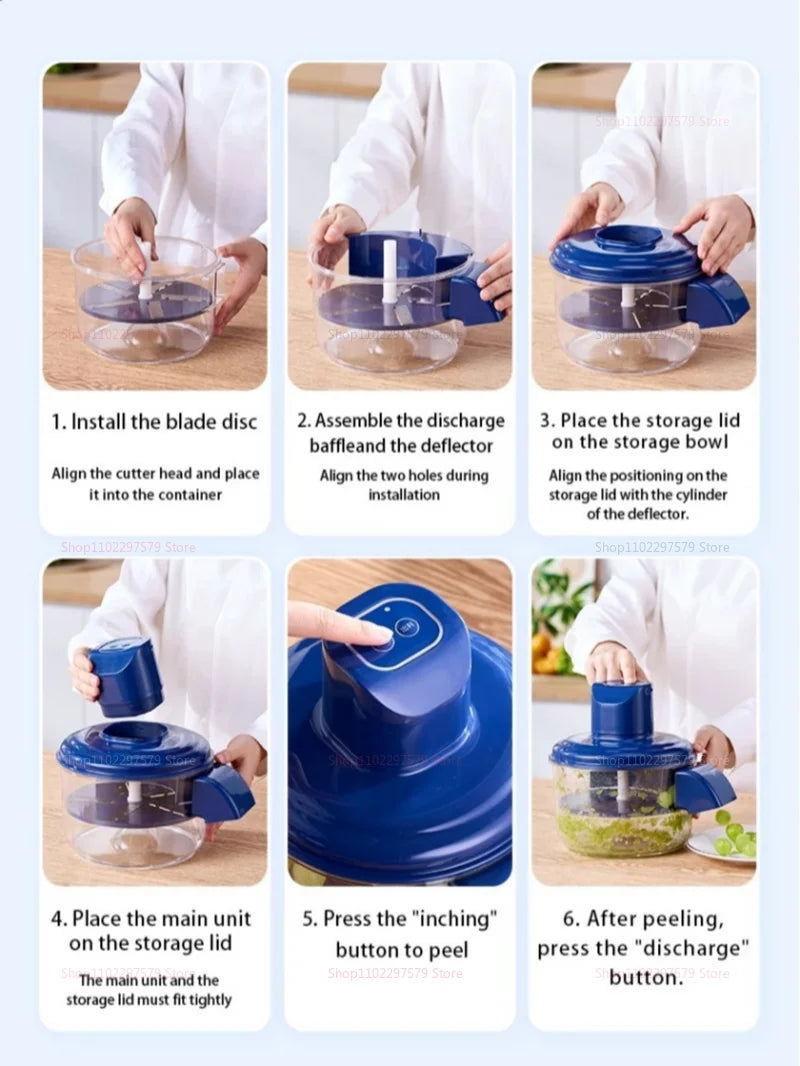 Shop1102297579 Store

1. Install the blade disc

Align the cutter head and place it into the container

2. Assemble the discharge baffleand the deflector

Align the two holes during installation

3. Place the storage lid on the storage bowl

Align the positioning on the storage lid with the cylinder of the deflector.

Shop1102297579 Store

Shop1102297579 Store

4. Place the main unit on the storage lid

The main unit and the storage lid must fit tightly

5. Press the "inching" button to peel

Shop1102297579 Store

6. After peeling, press the "discharge" button.